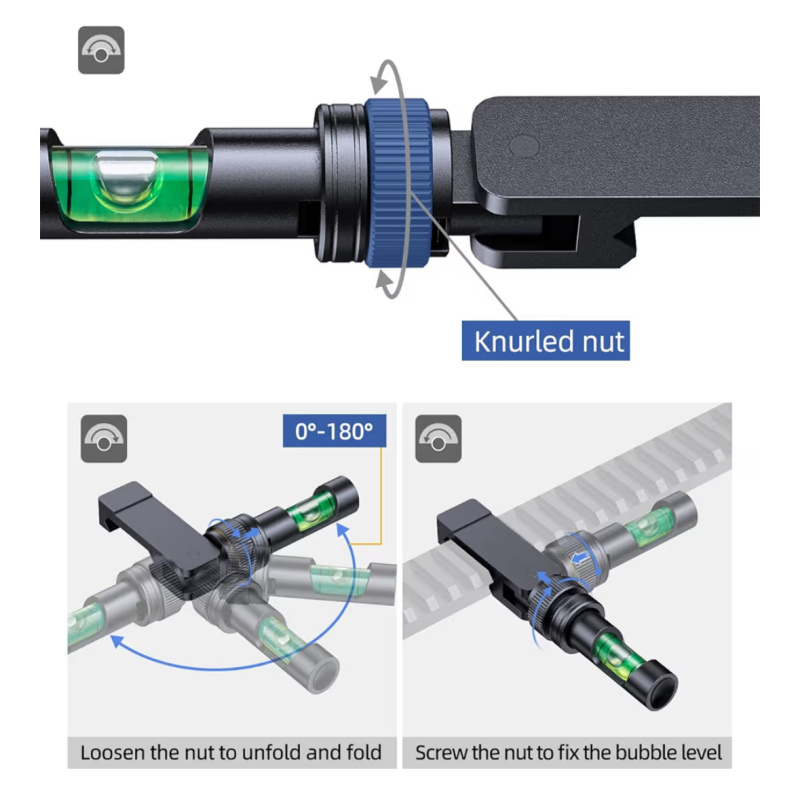 Knurled nut

0°-180°

Loosen the nut to unfold and fold

Screw the nut to fix the bubble level